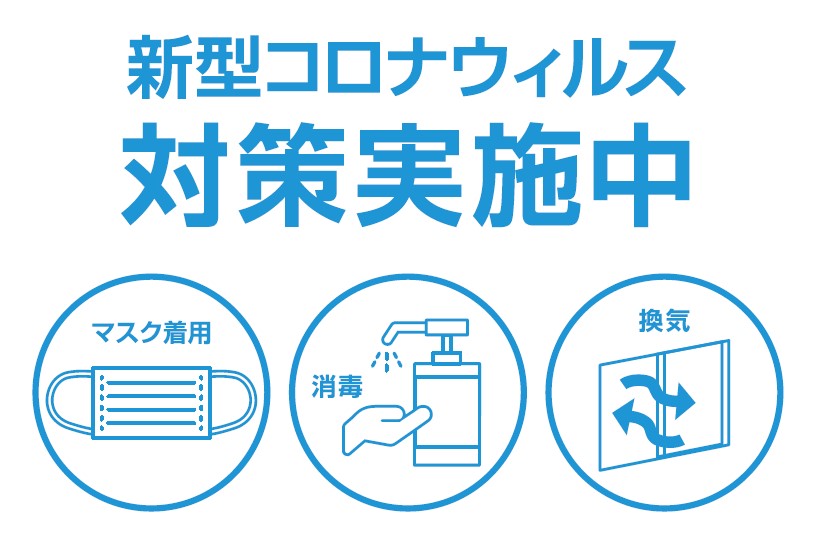 新型コロナウィルス
対策実施中

マスク着用

消毒

換気